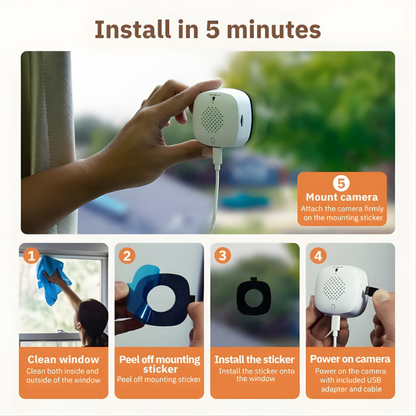 Install in 5 minutes

5
Mount camera
Attach the camera firmly on the mounting sticker

1
Clean window
Clean both inside and outside of the window

2
Peel off mounting sticker
Peel off mounting sticker

3
Install the sticker
Install the sticker onto the window

4
Power on camera
Power on the camera with included USB adapter and cable